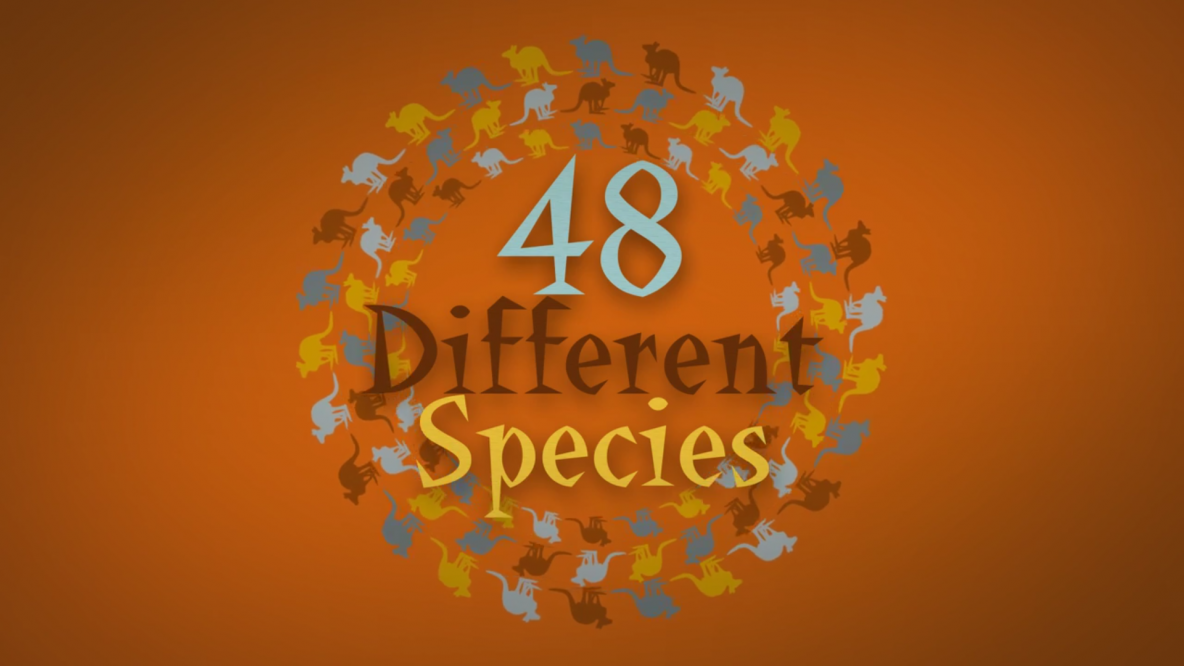 48
Different
Species